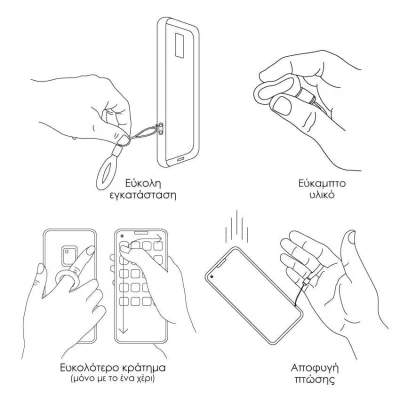 Εύκολη εγκατάσταση

Εύκαμπτο υλικό

Ευκολότερο κράτημα
(μόνο με το ένα χέρι)

Αποφυγή πτώσης